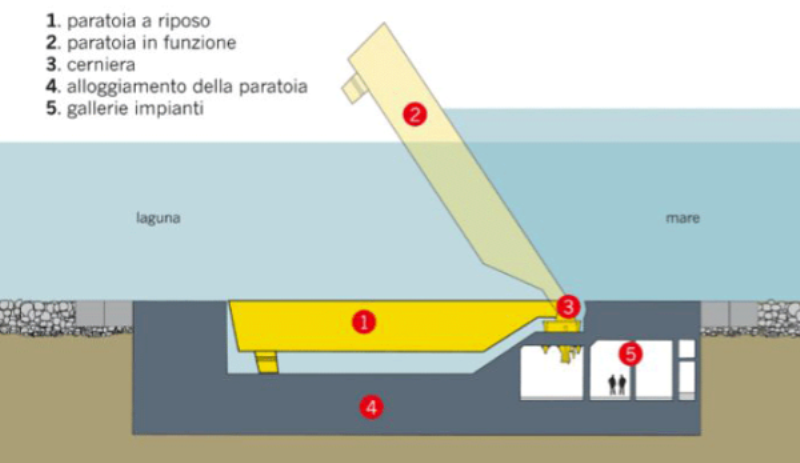 1. paratoia a riposo
2. paratoia in funzione
3. cerniera
4. alloggiamento della paratoia
5. gallerie impianti

2

laguna

mare

3

1

5

4